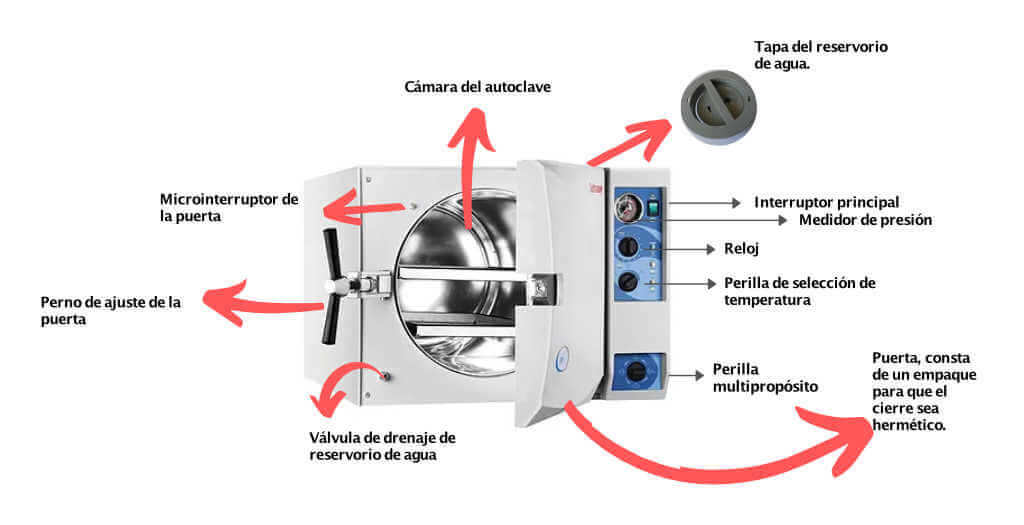 Tapa del reservorio de agua.

Cámara del autoclave

Microinterruptor de la puerta

Interruptor principal

Medidor de presión

Reloj

Perilla de selección de temperatura

Perno de ajuste de la puerta

Perilla multipropósito

Puerta, consta de un empaque para que el cierre sea hermético.

Válvula de drenaje de reservorio de agua